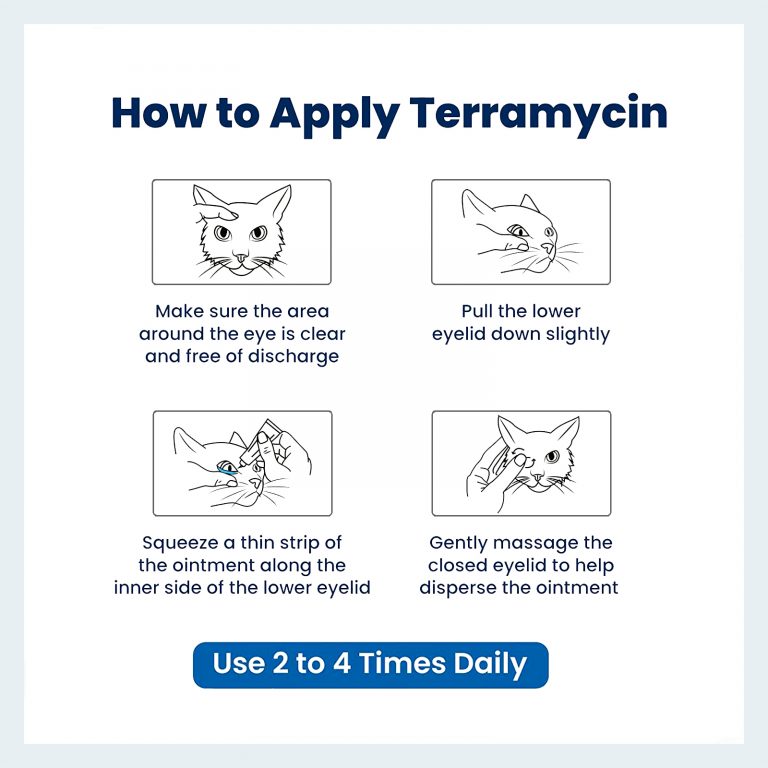 How to Apply Terramycin

Make sure the area around the eye is clear and free of discharge

Pull the lower eyelid down slightly

Squeeze a thin strip of the ointment along the inner side of the lower eyelid

Gently massage the closed eyelid to help disperse the ointment

Use 2 to 4 Times Daily